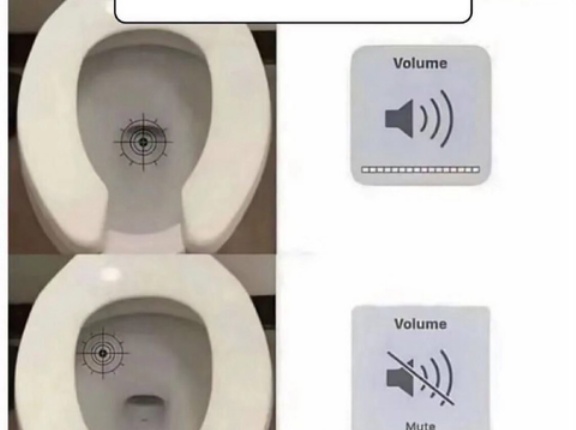 Volume

Volume

Mute